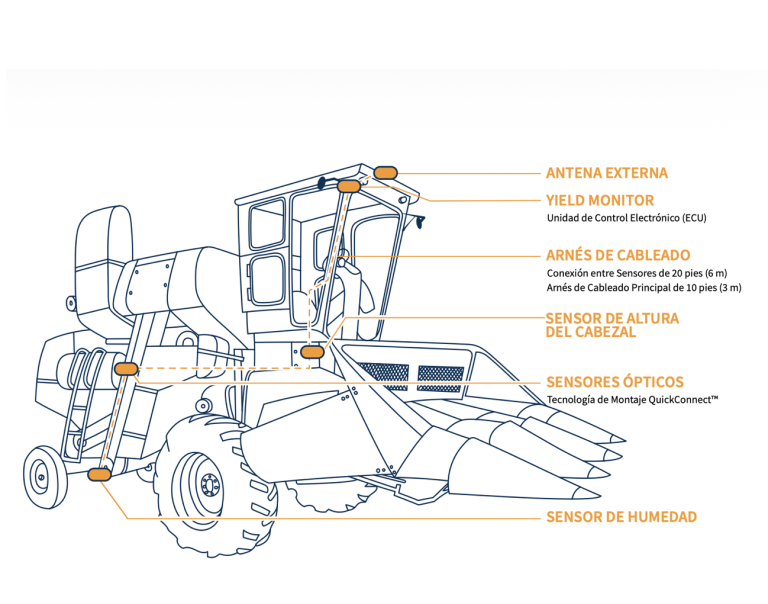 ANTENA EXTERNA

YIELD MONITOR
Unidad de Control Electrónico (ECU)

ARNÉS DE CABLEADO
Conexión entre Sensores de 20 pies (6 m)
Arnés de Cableado Principal de 10 pies (3 m)

SENSOR DE ALTURA DEL CABEZAL

SENSORES ÓPTICOS
Tecnología de Montaje QuickConnect™

SENSOR DE HUMEDAD